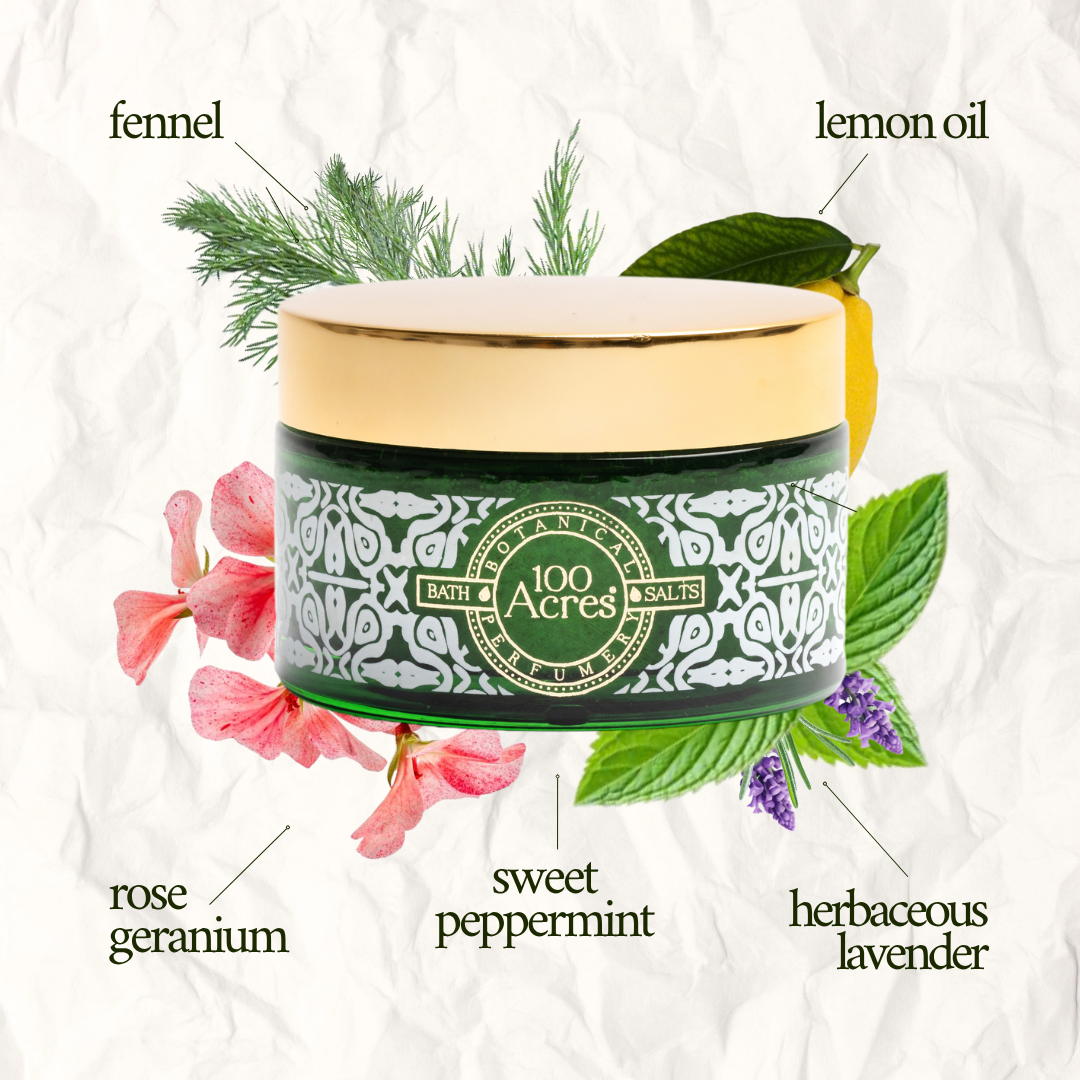 fennel

lemon oil

BOTANICAL
BATH 100 Acres SALTS
PERFUMERY

rose geranium

sweet peppermint

herbaceous lavender