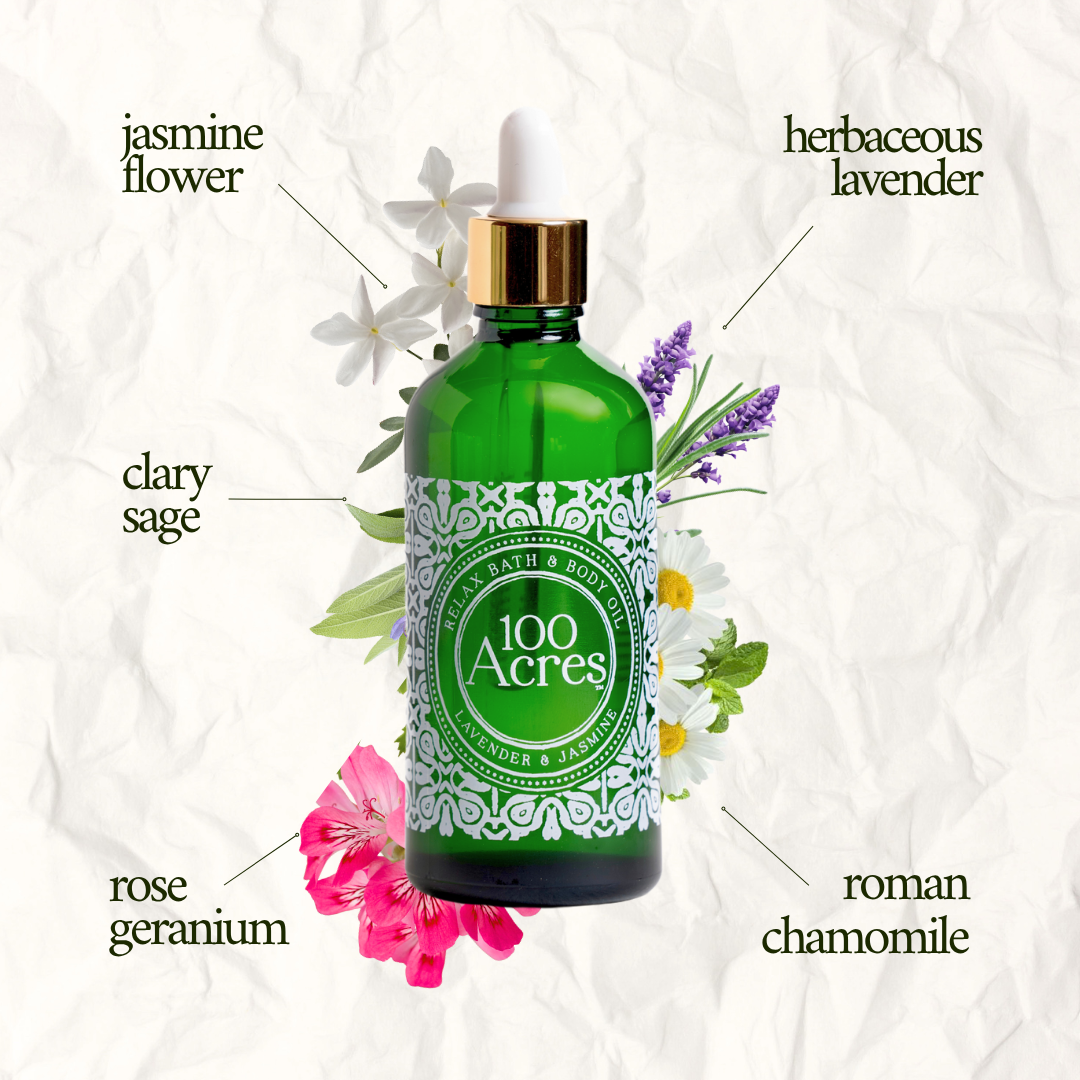 jasmine flower

herbaceous lavender

clary sage

RELAX BATH & BODY OIL
100 Acres™
LAVENDER & JASMINE

rose geranium

roman chamomile